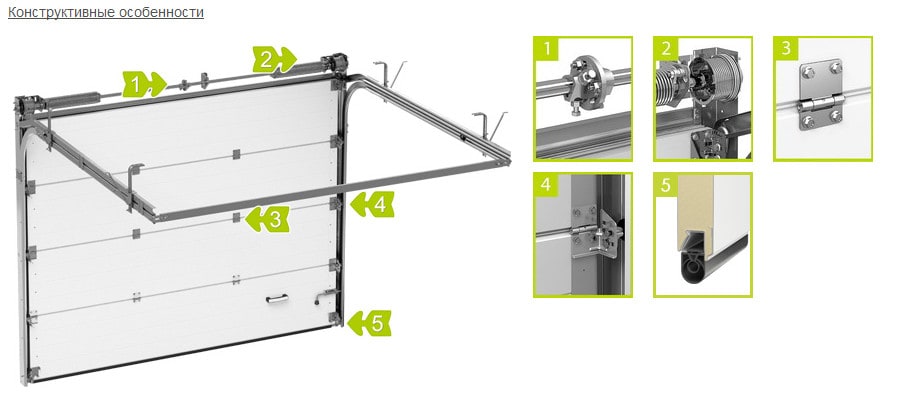 Конструктивные особенности

1
2
3
4
5

1
2
3
4
5